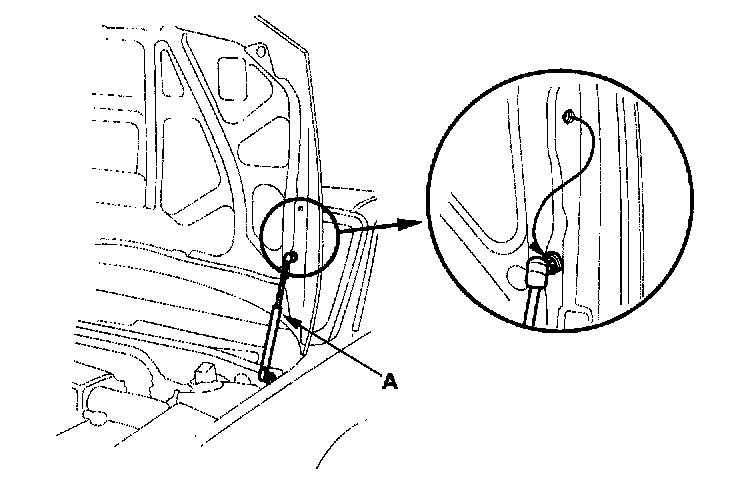 A