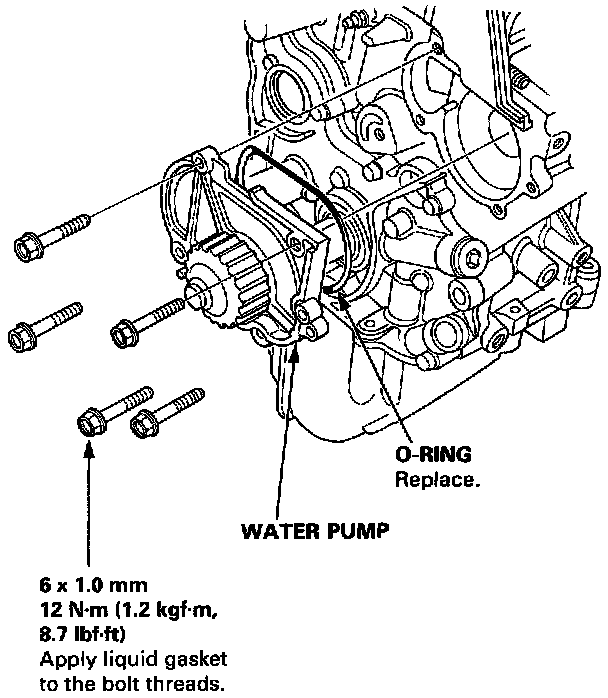 O-RING
Replace.

WATER PUMP

6 x 1.0 mm
12 N·m (1.2 kgf·m, 8.7 lbf·ft)
Apply liquid gasket to the bolt threads.