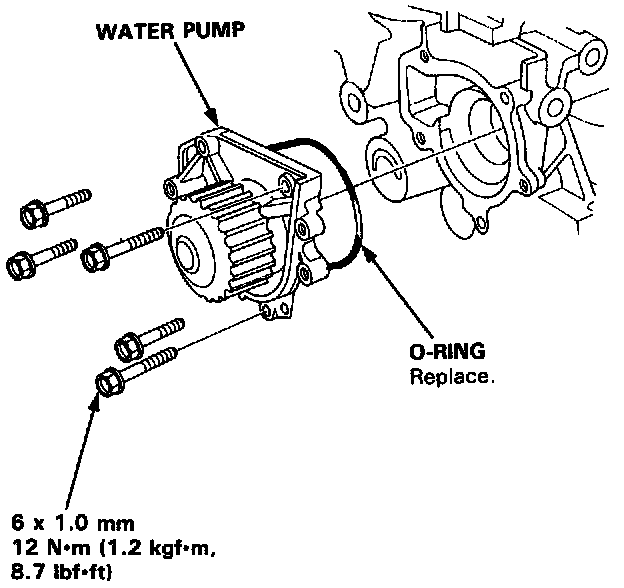 WATER PUMP

O-RING
Replace.

6 x 1.0 mm
12 N·m (1.2 kgf·m, 8.7 lbf·ft)