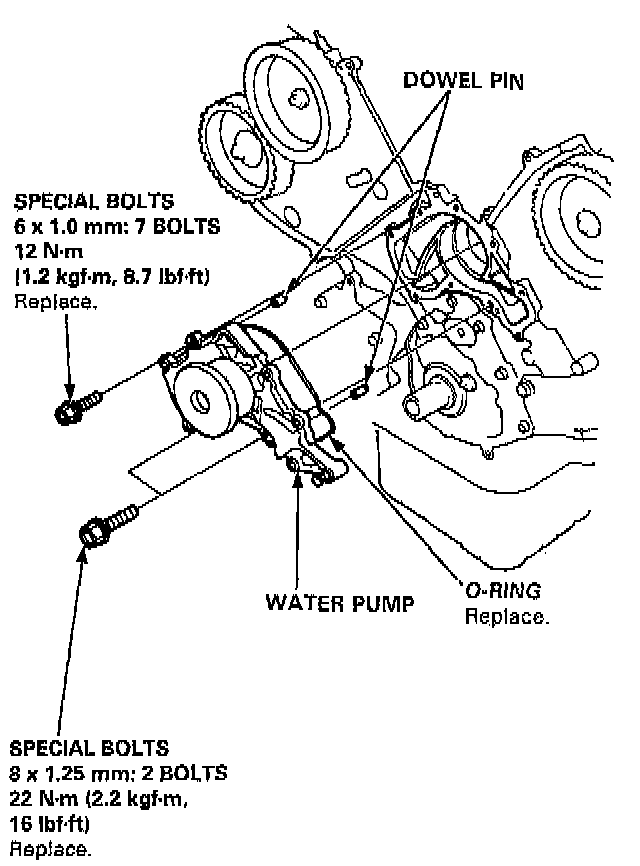 DOWEL PIN

SPECIAL BOLTS
6 x 1.0 mm: 7 BOLTS
12 N·m
(1.2 kgf·m, 8.7 lbf·ft)
Replace.

WATER PUMP

O-RING
Replace.

SPECIAL BOLTS
8 x 1.25 mm: 2 BOLTS
22 N·m (2.2 kgf·m,
16 lbf·ft)
Replace.