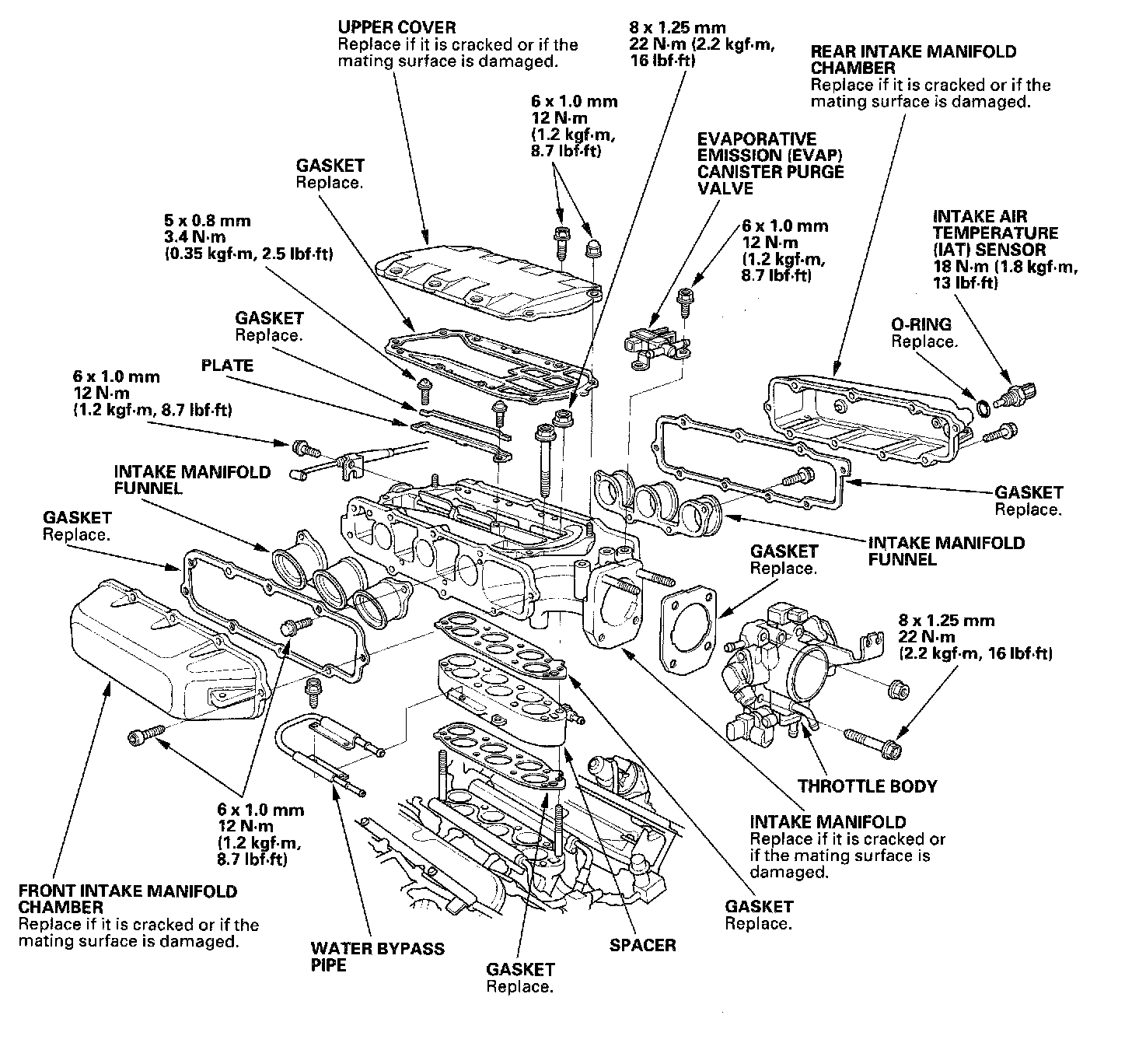 UPPER COVER
Replace if it is cracked or if the mating surface is damaged.

8 x 1.25 mm
22 N·m (2.2 kgf·m, 16 lbf·ft)

REAR INTAKE MANIFOLD CHAMBER
Replace if it is cracked or if the mating surface is damaged.

6 x 1.0 mm
12 N·m
(1.2 kgf·m, 8.7 lbf·ft)

EVAPORATIVE EMISSION (EVAP) CANISTER PURGE VALVE

GASKET
Replace.

5 x 0.8 mm
3.4 N·m
(0.35 kgf·m, 2.5 lbf·ft)

6 x 1.0 mm
12 N·m
(1.2 kgf·m, 8.7 lbf·ft)

INTAKE AIR TEMPERATURE (IAT) SENSOR
18 N·m (1.8 kgf·m, 13 lbf·ft)

GASKET
Replace.

O-RING
Replace.

PLATE

6 x 1.0 mm
12 N·m
(1.2 kgf·m, 8.7 lbf·ft)

INTAKE MANIFOLD FUNNEL

GASKET
Replace.

GASKET
Replace.

INTAKE MANIFOLD FUNNEL

GASKET
Replace.

8 x 1.25 mm
22 N·m
(2.2 kgf·m, 16 lbf·ft)

THROTTLE BODY

6 x 1.0 mm
12 N·m
(1.2 kgf·m, 8.7 lbf·ft)

INTAKE MANIFOLD
Replace if it is cracked or if the mating surface is damaged.

FRONT INTAKE MANIFOLD CHAMBER
Replace if it is cracked or if the mating surface is damaged.

GASKET
Replace.

WATER BYPASS PIPE

SPACER

GASKET
Replace.