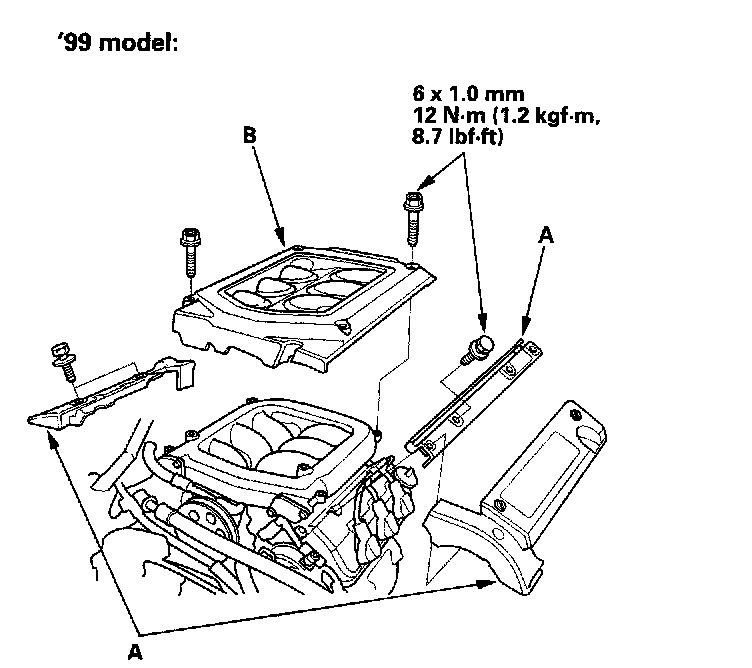 '99 model:

6 x 1.0 mm
12 N·m (1.2 kgf·m, 8.7 lbf·ft)

B

A

A