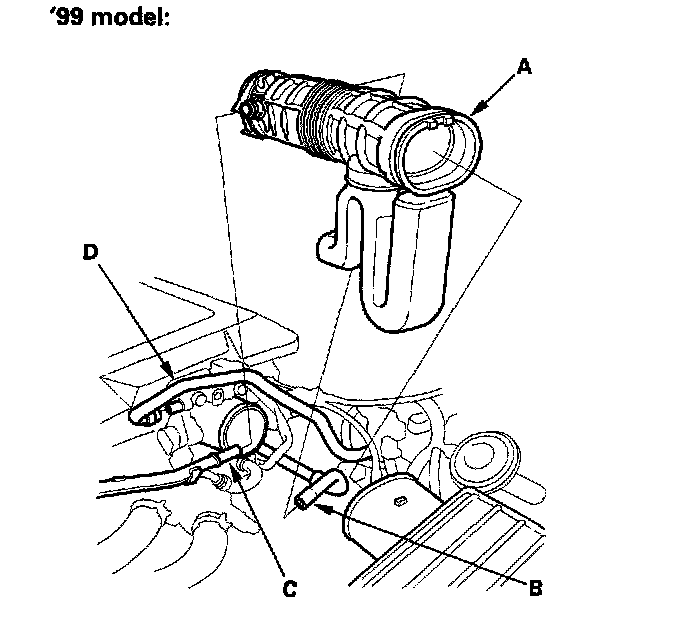 '99 model:

A

D

C

B