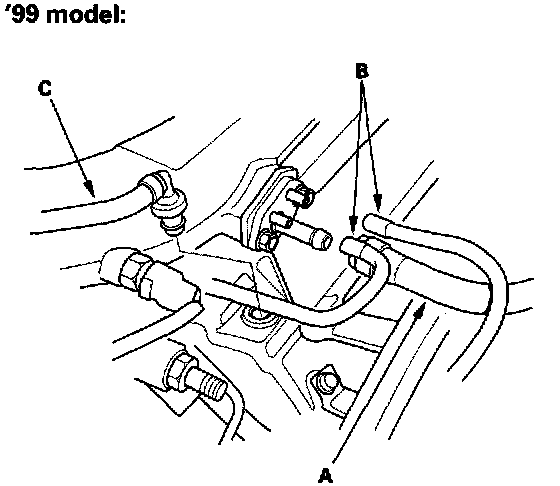 '99 model:

C

B

A