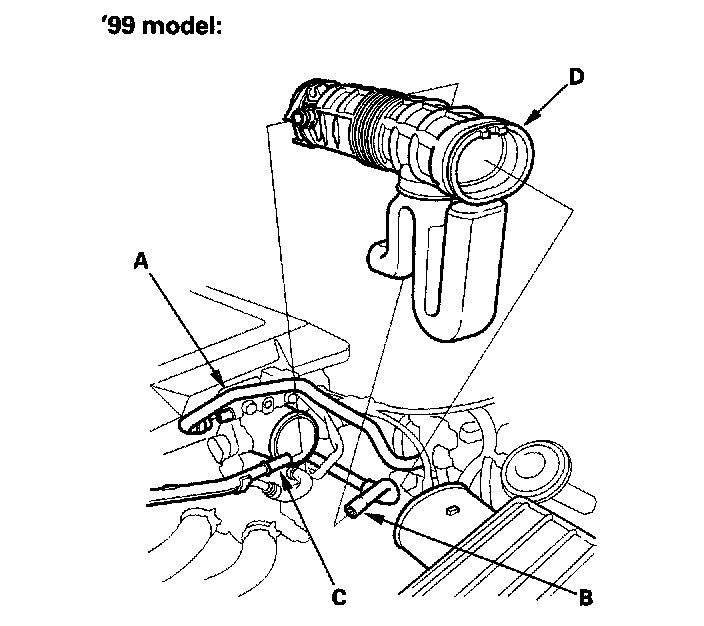 '99 model:

D

A

C

B