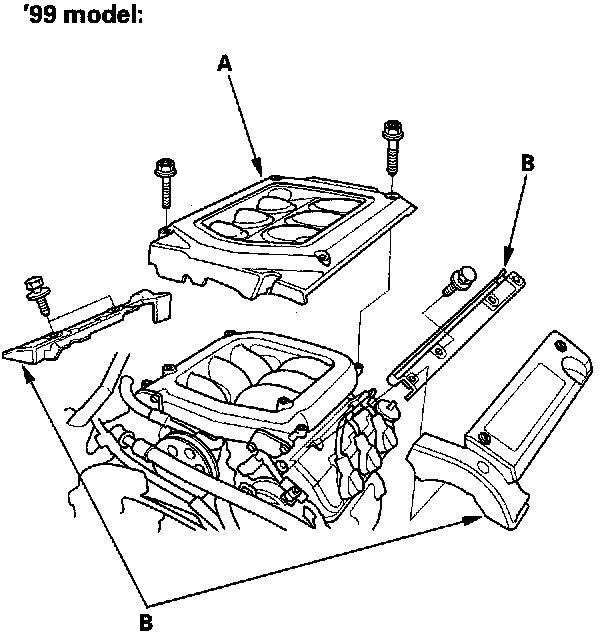 '99 model:

A

B

B