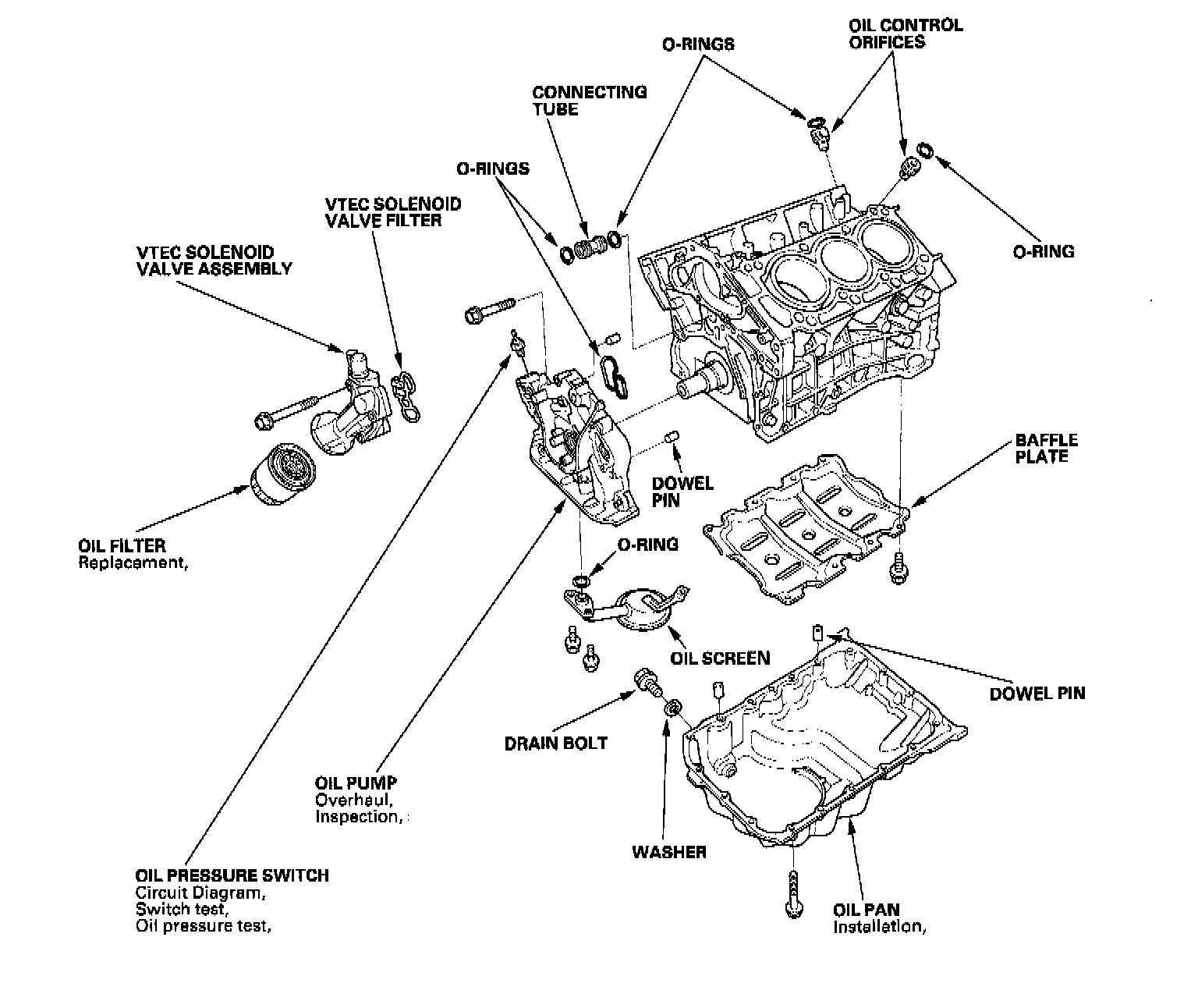 O-RINGS

OIL CONTROL ORIFICES

CONNECTING TUBE

O-RINGS

VTEC SOLENOID VALVE FILTER

VTEC SOLENOID VALVE ASSEMBLY

O-RING

BAFFLE PLATE

DOWEL PIN

OIL FILTER
Replacement,

O-RING

OIL SCREEN

DOWEL PIN

DRAIN BOLT

OIL PUMP
Overhaul,
Inspection,

WASHER

OIL PRESSURE SWITCH
Circuit Diagram,
Switch test,
Oil pressure test,

OIL PAN
Installation,