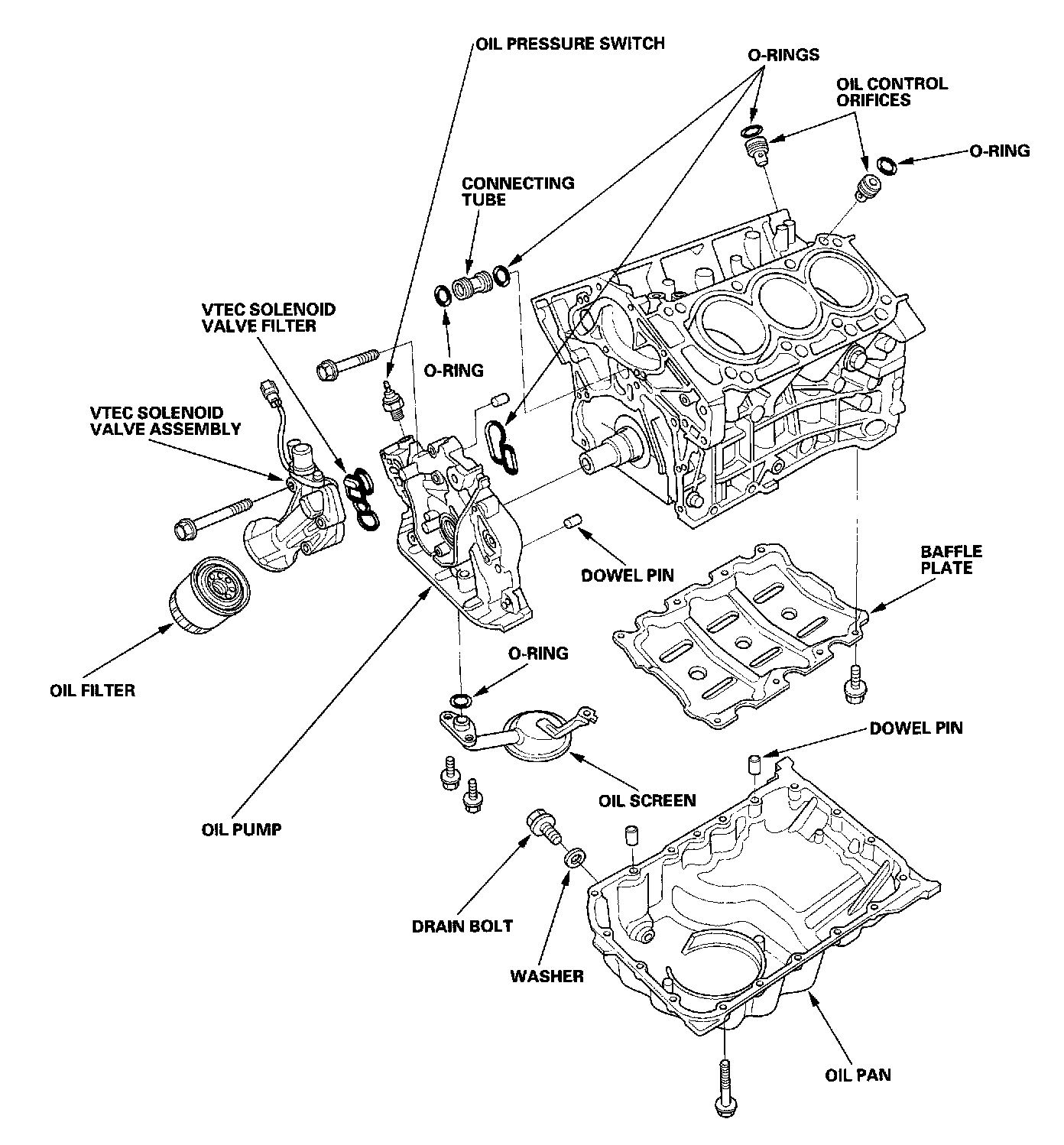 OIL PRESSURE SWITCH

O-RINGS

OIL CONTROL ORIFICES

O-RING

CONNECTING TUBE

VTEC SOLENOID VALVE FILTER

O-RING

VTEC SOLENOID VALVE ASSEMBLY

DOWEL PIN

BAFFLE PLATE

OIL FILTER

O-RING

DOWEL PIN

OIL SCREEN

OIL PUMP

DRAIN BOLT

WASHER

OIL PAN