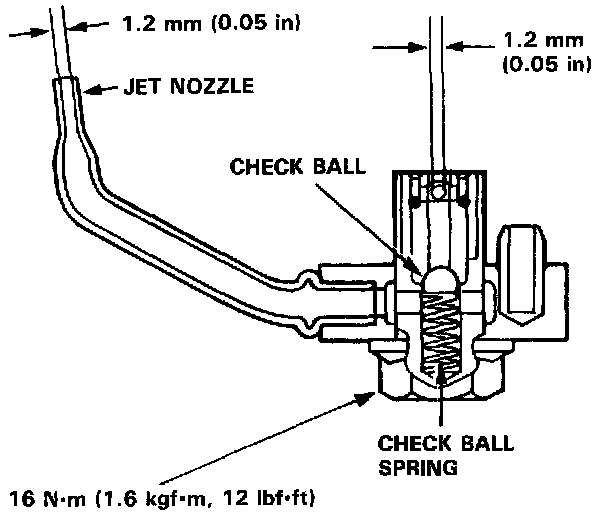 1.2 mm (0.05 in)

1.2 mm (0.05 in)

JET NOZZLE

CHECK BALL

CHECK BALL SPRING

16 N·m (1.6 kgf·m, 12 lbf·ft)