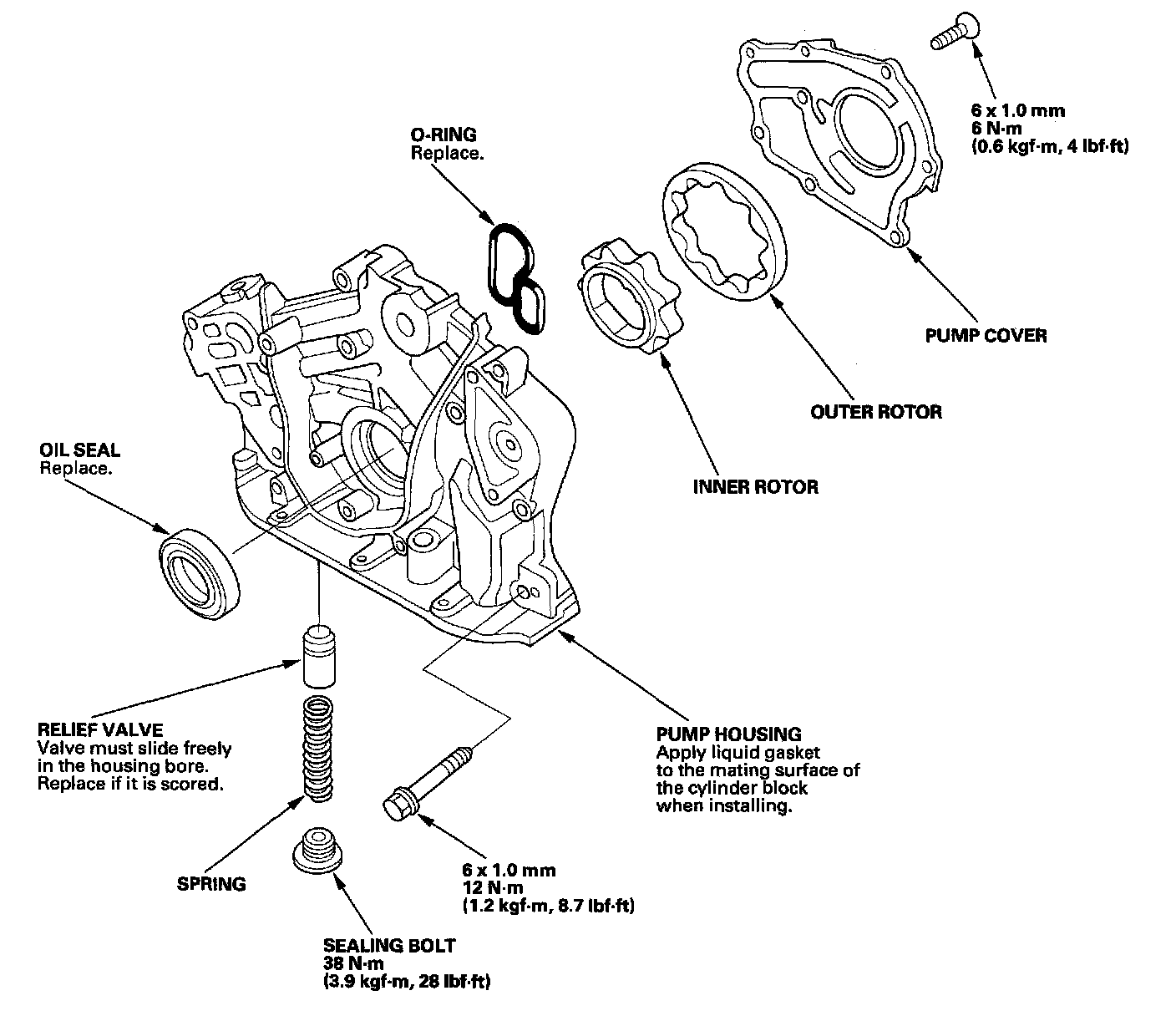 6 x 1.0 mm
6 N·m
(0.6 kgf·m, 4 lbf·ft)

O-RING
Replace.

PUMP COVER

OUTER ROTOR

INNER ROTOR

OIL SEAL
Replace.

RELIEF VALVE
Valve must slide freely in the housing bore. Replace if it is scored.

PUMP HOUSING
Apply liquid gasket to the mating surface of the cylinder block when installing.

SPRING

6 x 1.0 mm
12 N·m
(1.2 kgf·m, 8.7 lbf·ft)

SEALING BOLT
38 N·m
(3.9 kgf·m, 28 lbf·ft)