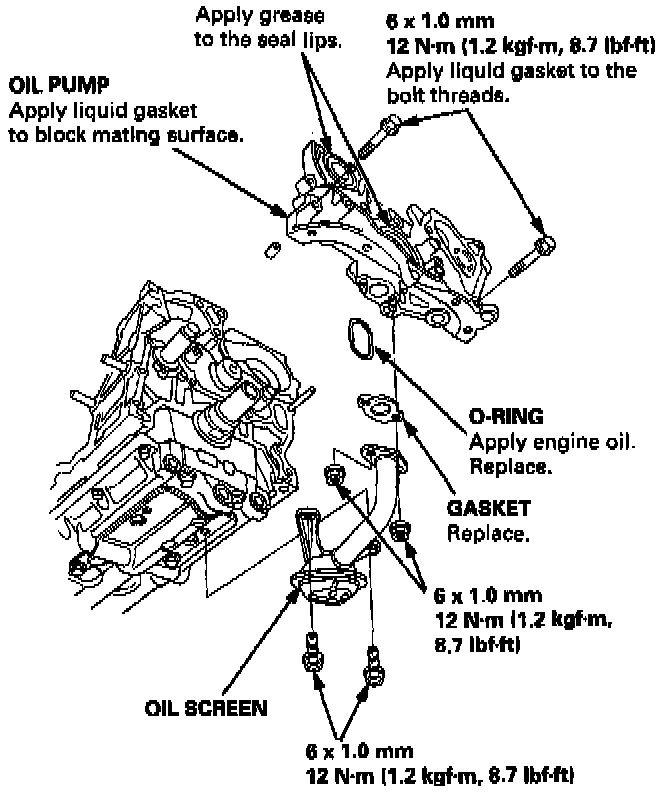 Apply grease to the seal lips.

6 x 1.0 mm
12 N·m (1.2 kgf·m, 8.7 lbf·ft)
Apply liquid gasket to the bolt threads.

OIL PUMP
Apply liquid gasket to block mating surface.

O-RING
Apply engine oil.
Replace.

GASKET
Replace.

6 x 1.0 mm
12 N·m (1.2 kgf·m, 8.7 lbf·ft)

OIL SCREEN

6 x 1.0 mm
12 N·m (1.2 kgf·m, 8.7 lbf·ft)