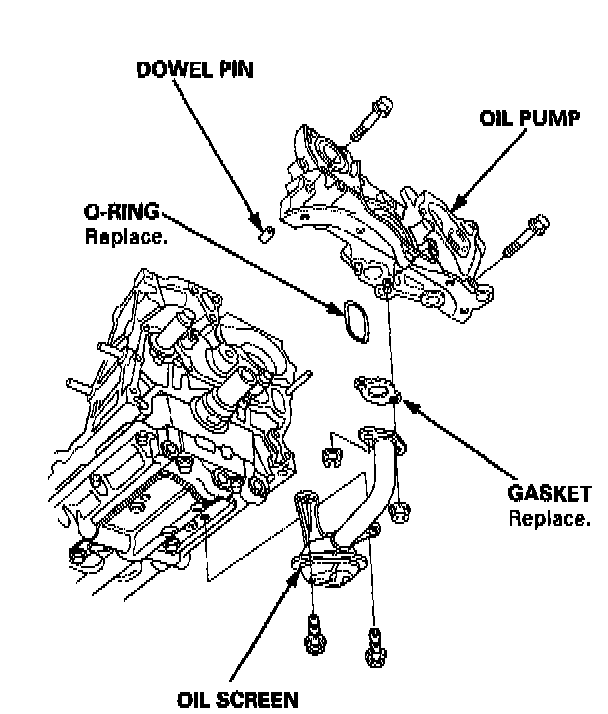 DOWEL PIN

OIL PUMP

O-RING
Replace.

GASKET
Replace.

OIL SCREEN