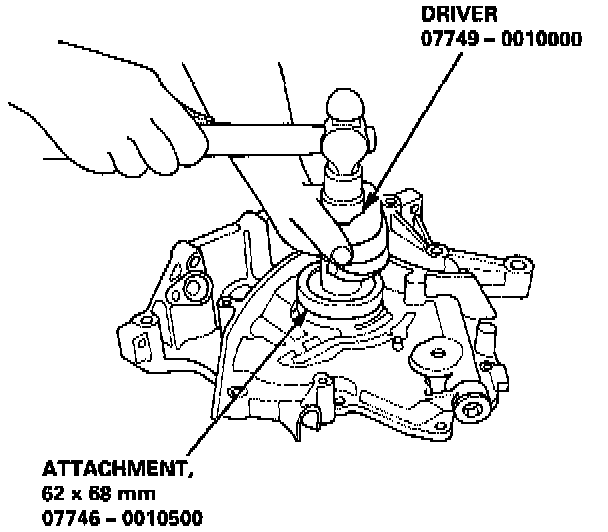 DRIVER
07749 – 0010000

ATTACHMENT,
62 x 68 mm
07746 – 0010500