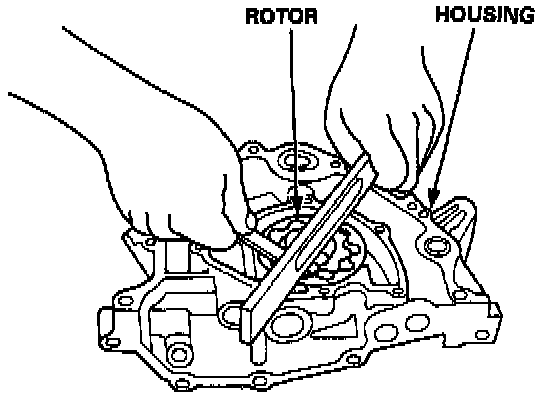 ROTOR
HOUSING