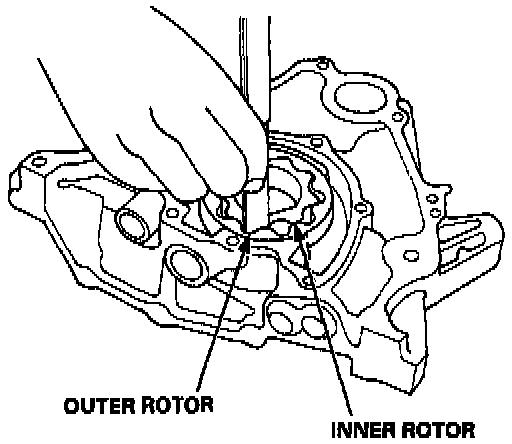 OUTER ROTOR

INNER ROTOR