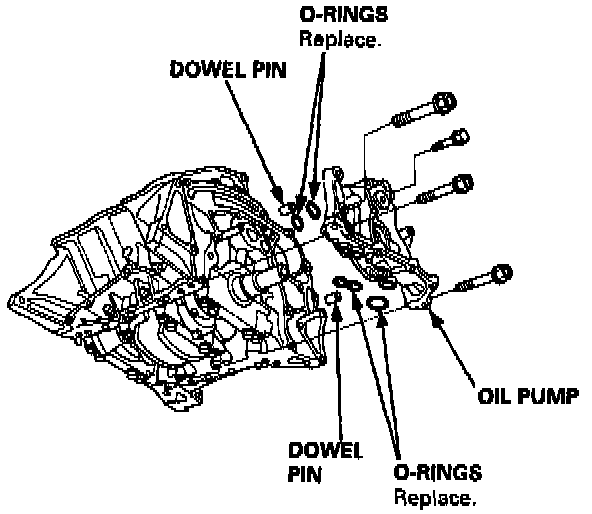 O-RINGS
Replace.

DOWEL PIN

OIL PUMP

DOWEL PIN

O-RINGS
Replace.