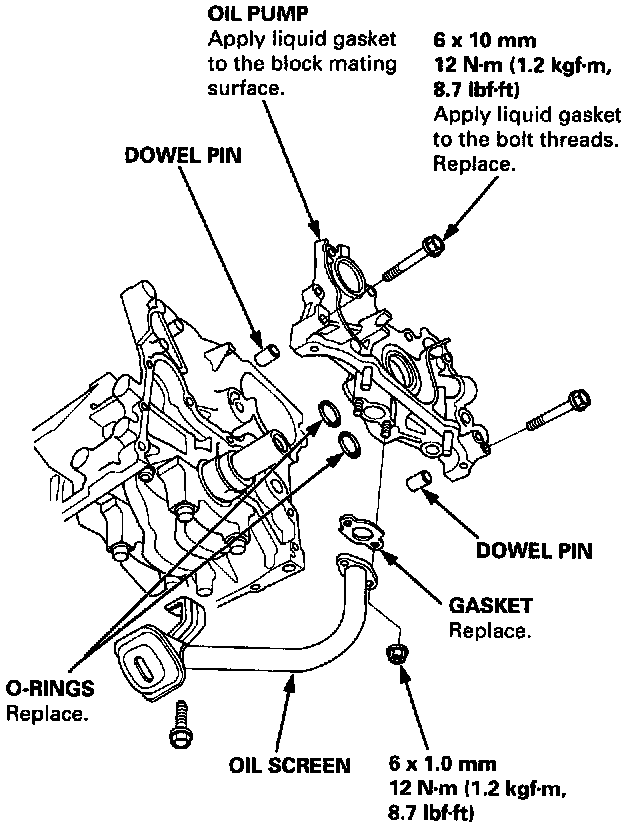 OIL PUMP
Apply liquid gasket to the block mating surface.

6 x 10 mm
12 N·m (1.2 kgf·m, 8.7 lbf·ft)
Apply liquid gasket to the bolt threads.
Replace.

DOWEL PIN

DOWEL PIN

GASKET
Replace.

O-RINGS
Replace.

OIL SCREEN

6 x 1.0 mm
12 N·m (1.2 kgf·m, 8.7 lbf·ft)