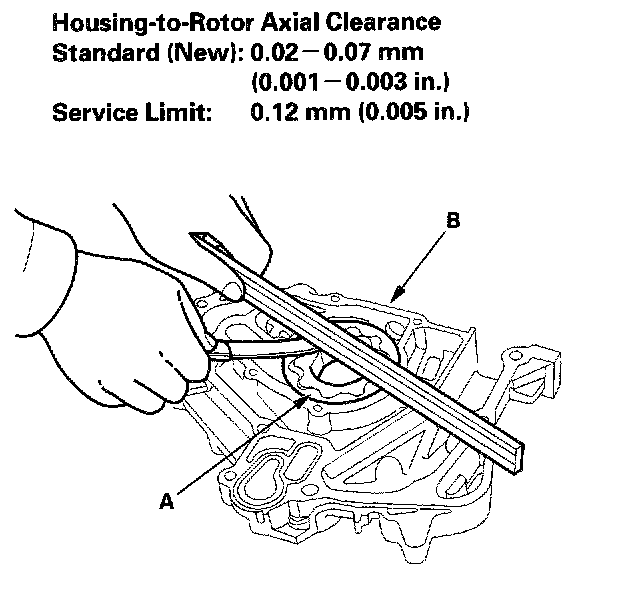 Housing-to-Rotor Axial Clearance
Standard (New): 0.02 – 0.07 mm
(0.001 – 0.003 in.)
Service Limit: 0.12 mm (0.005 in.)

B

A