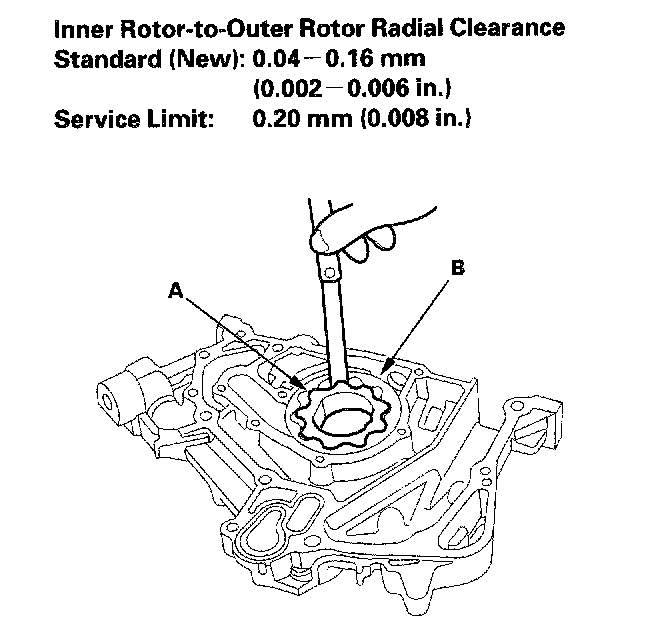 Inner Rotor-to-Outer Rotor Radial Clearance
Standard (New): 0.04 – 0.16 mm
(0.002 – 0.006 in.)
Service Limit: 0.20 mm (0.008 in.)

A

B