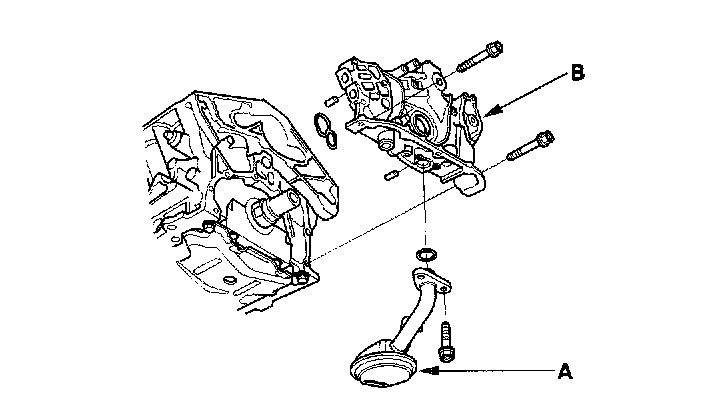 B

A