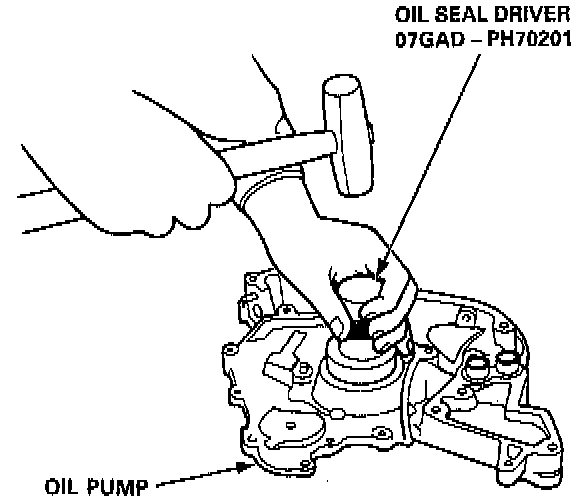 OIL SEAL DRIVER
07GAD – PH70201

OIL PUMP