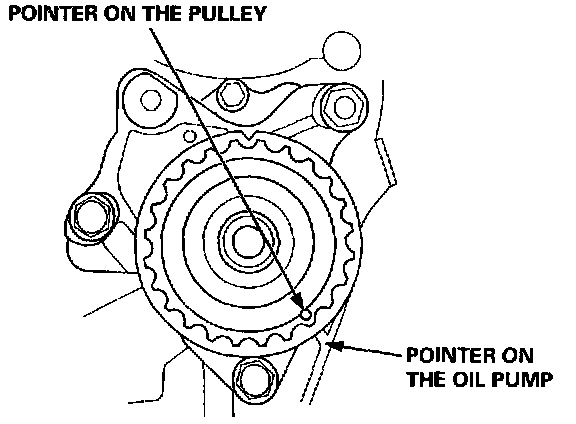 POINTER ON THE PULLEY

POINTER ON THE OIL PUMP