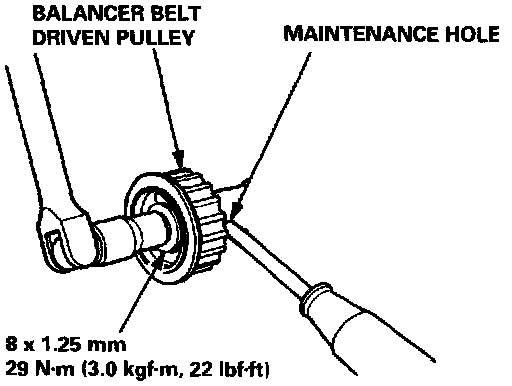 BALANCER BELT DRIVEN PULLEY

MAINTENANCE HOLE

8 x 1.25 mm
29 N·m (3.0 kgf·m, 22 lbf·ft)