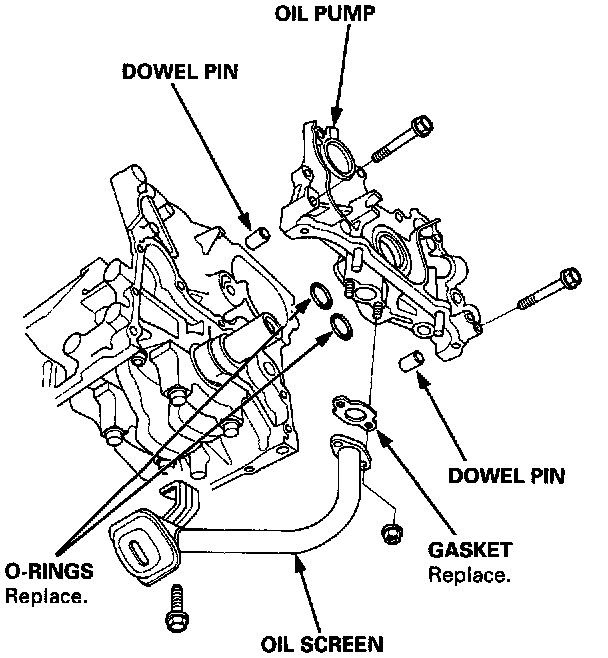 OIL PUMP

DOWEL PIN

DOWEL PIN

GASKET
Replace.

O-RINGS
Replace.

OIL SCREEN