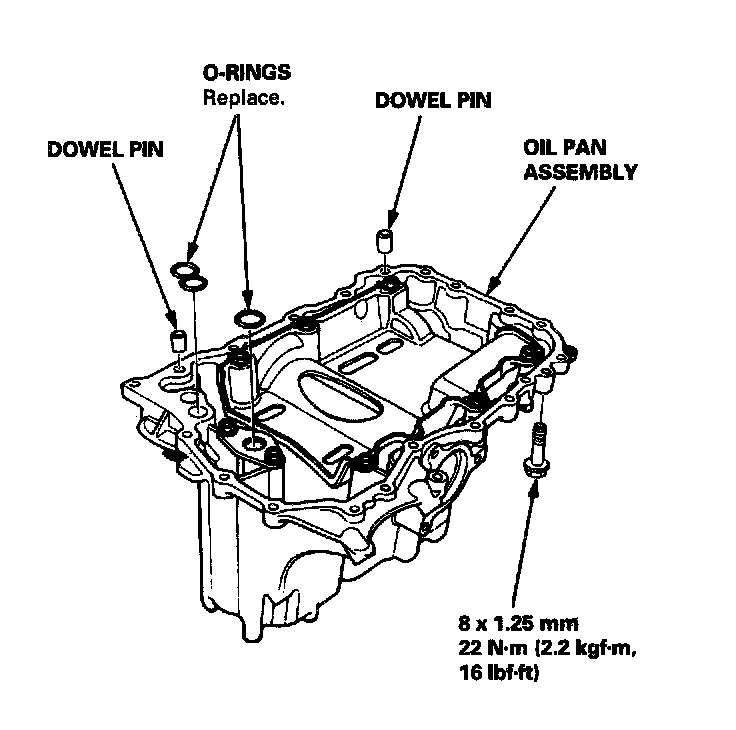 O-RINGS
Replace.

DOWEL PIN

DOWEL PIN

OIL PAN
ASSEMBLY

8 x 1.25 mm
22 N·m (2.2 kgf·m,
16 lbf·ft)