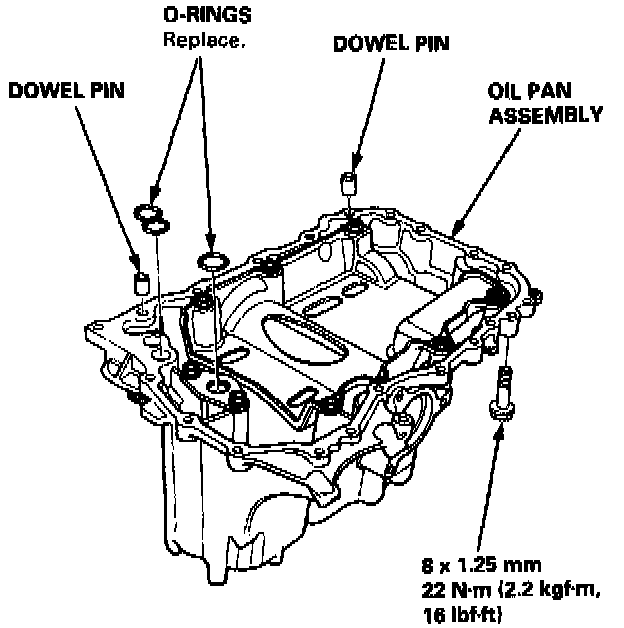 O-RINGS
Replace.

DOWEL PIN

DOWEL PIN

OIL PAN ASSEMBLY

8 x 1.25 mm
22 N·m (2.2 kgf·m, 16 lbf·ft)