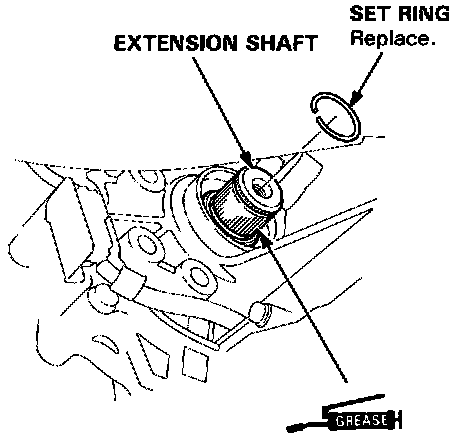 SET RING
Replace.

EXTENSION SHAFT

GREASE