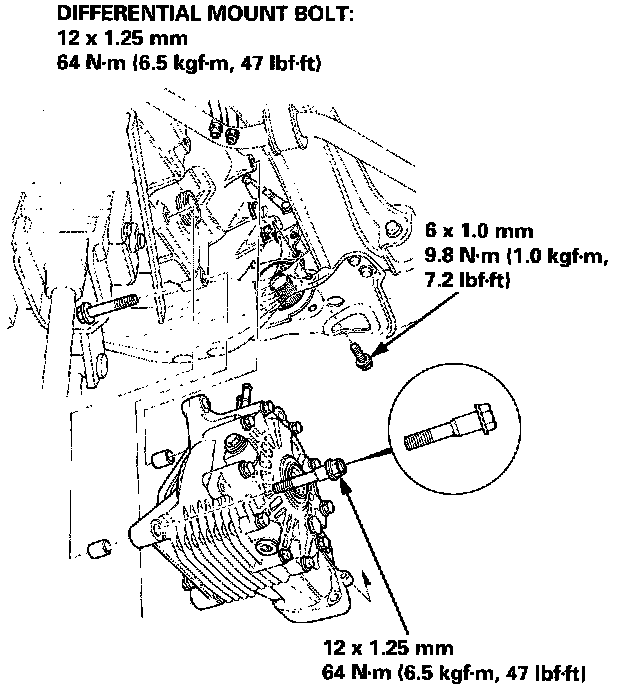 DIFFERENTIAL MOUNT BOLT:
12 x 1.25 mm
64 N·m (6.5 kgf·m, 47 lbf·ft)

6 x 1.0 mm
9.8 N·m (1.0 kgf·m, 7.2 lbf·ft)

12 x 1.25 mm
64 N·m (6.5 kgf·m, 47 lbf·ft)