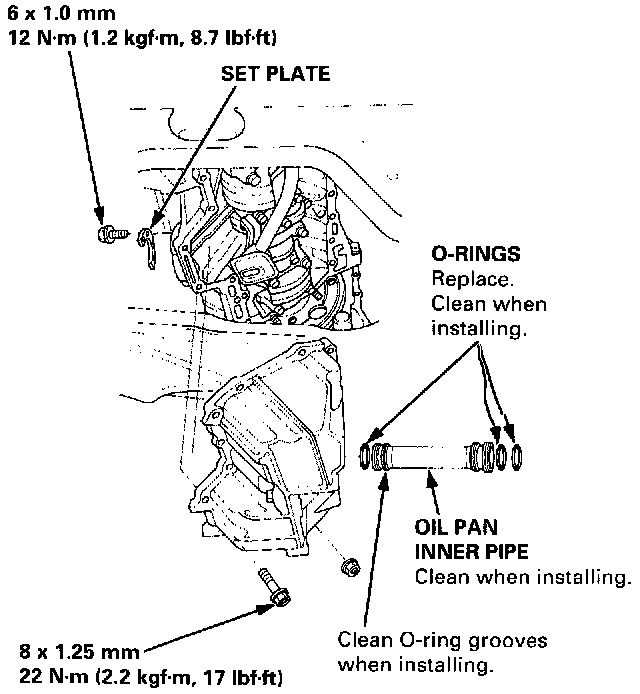 6 x 1.0 mm
12 N·m (1.2 kgf·m, 8.7 lbf·ft)

SET PLATE

O-RINGS
Replace.
Clean when installing.

OIL PAN
INNER PIPE
Clean when installing.

Clean O-ring grooves when installing.

8 x 1.25 mm
22 N·m (2.2 kgf·m, 17 lbf·ft)