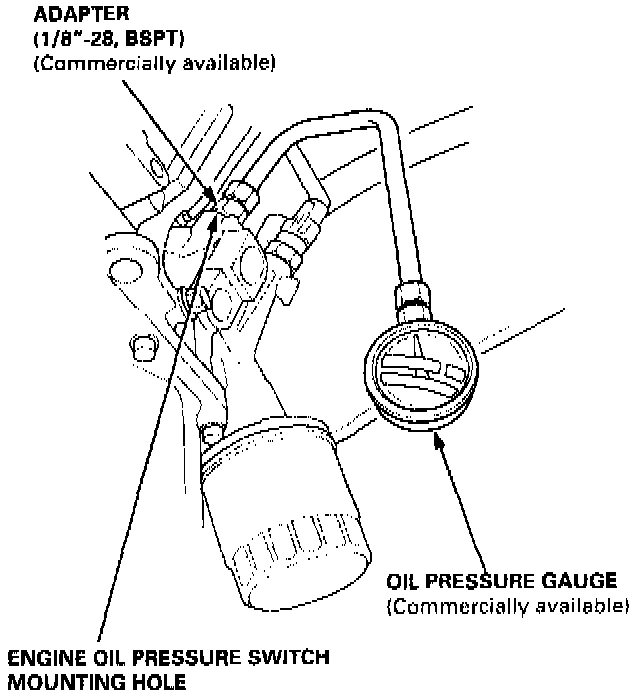 ADAPTER
(1/8"-28, BSPT)
(Commercially available)

OIL PRESSURE GAUGE
(Commercially available)

ENGINE OIL PRESSURE SWITCH
MOUNTING HOLE