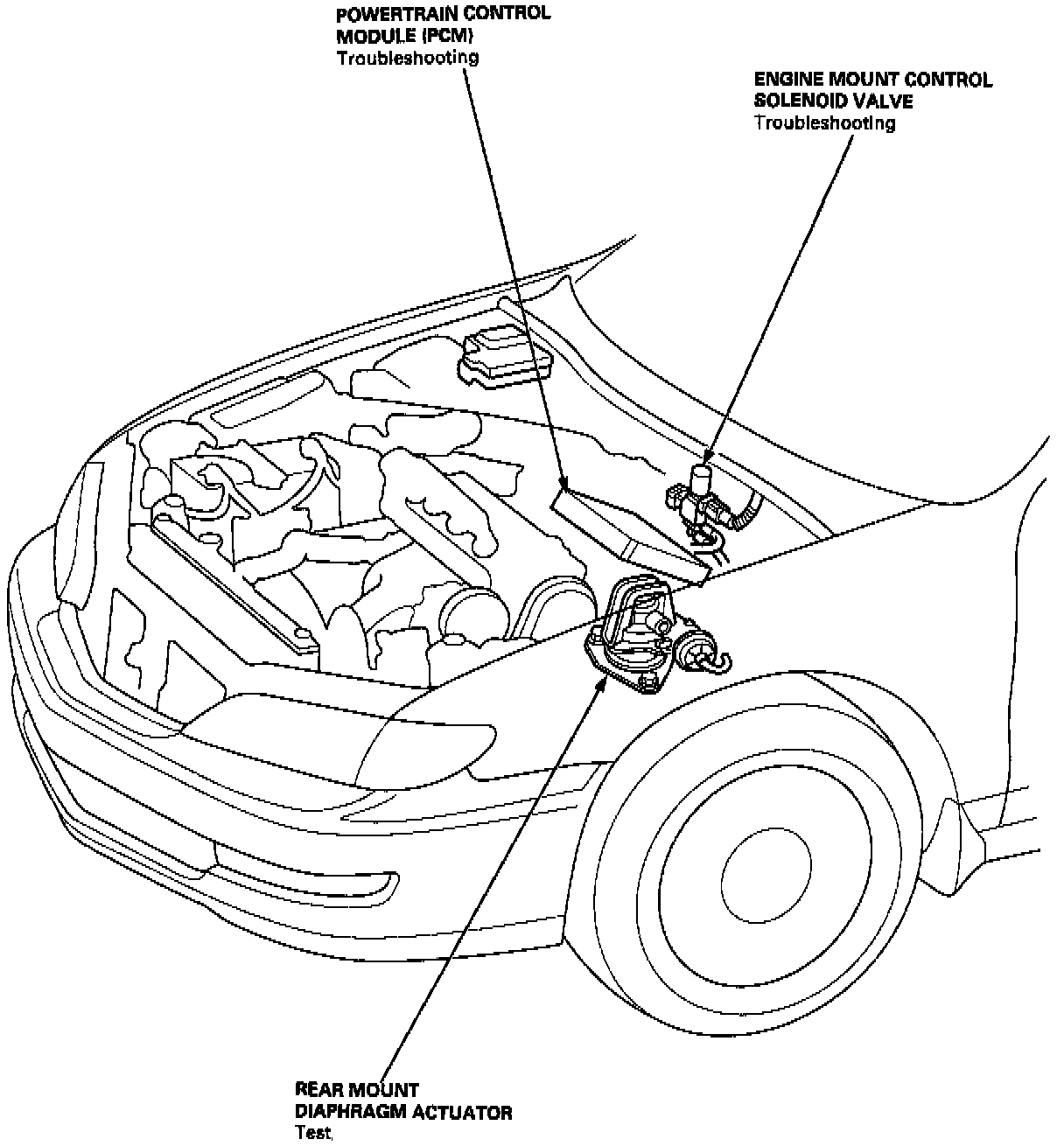 POWERTRAIN CONTROL MODULE (PCM)
Troubleshooting

ENGINE MOUNT CONTROL SOLENOID VALVE
Troubleshooting

REAR MOUNT DIAPHRAGM ACTUATOR
Test,