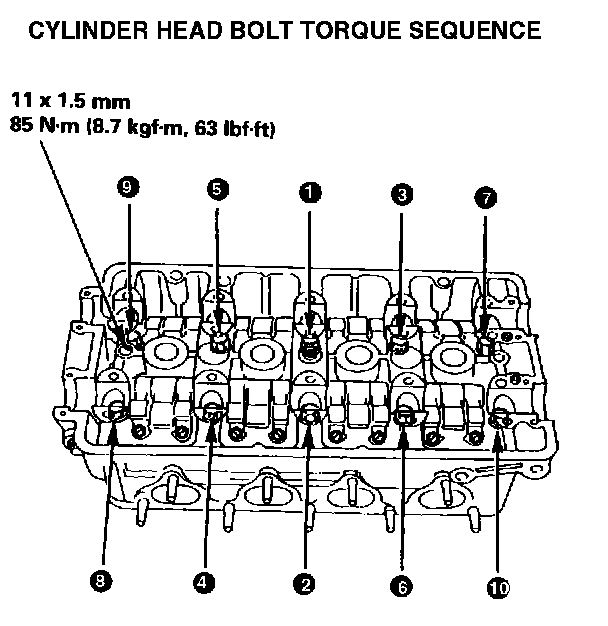 CYLINDER HEAD BOLT TORQUE SEQUENCE

11 x 1.5 mm
85 N·m (8.7 kgf·m, 63 lbf·ft)

9
5
1
3
7

8
4
2
6
10