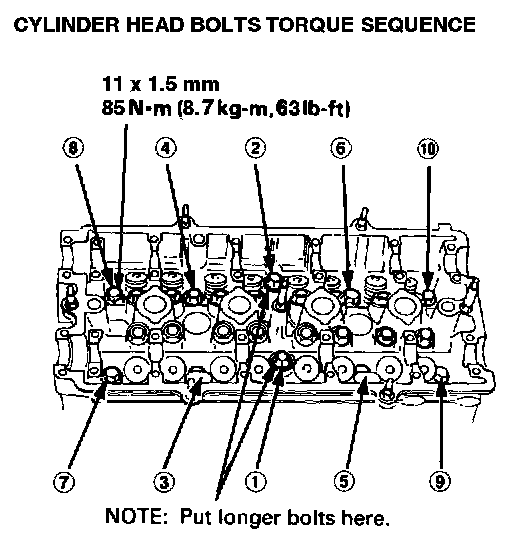 CYLINDER HEAD BOLTS TORQUE SEQUENCE

11 x 1.5 mm
85 N·m (8.7 kg-m, 63 lb-ft)

⑧ ④ ② ⑥ ⑩

⑦ ③ ① ⑤ ⑨

NOTE: Put longer bolts here.