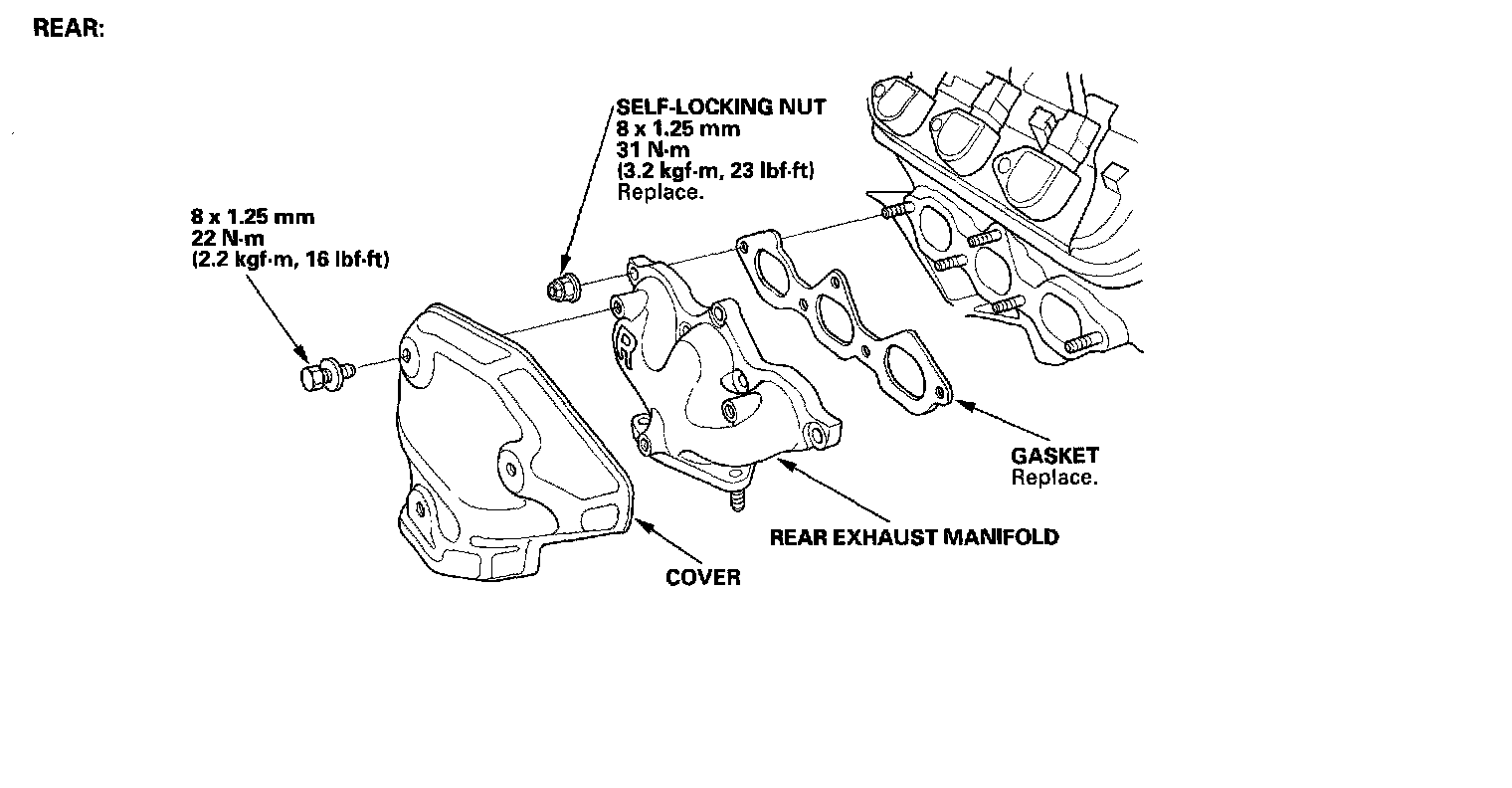 REAR:

SELF-LOCKING NUT
8 x 1.25 mm
31 N·m
(3.2 kgf·m, 23 lbf·ft)
Replace.

8 x 1.25 mm
22 N·m
(2.2 kgf·m, 16 lbf·ft)

GASKET
Replace.

REAR EXHAUST MANIFOLD

COVER