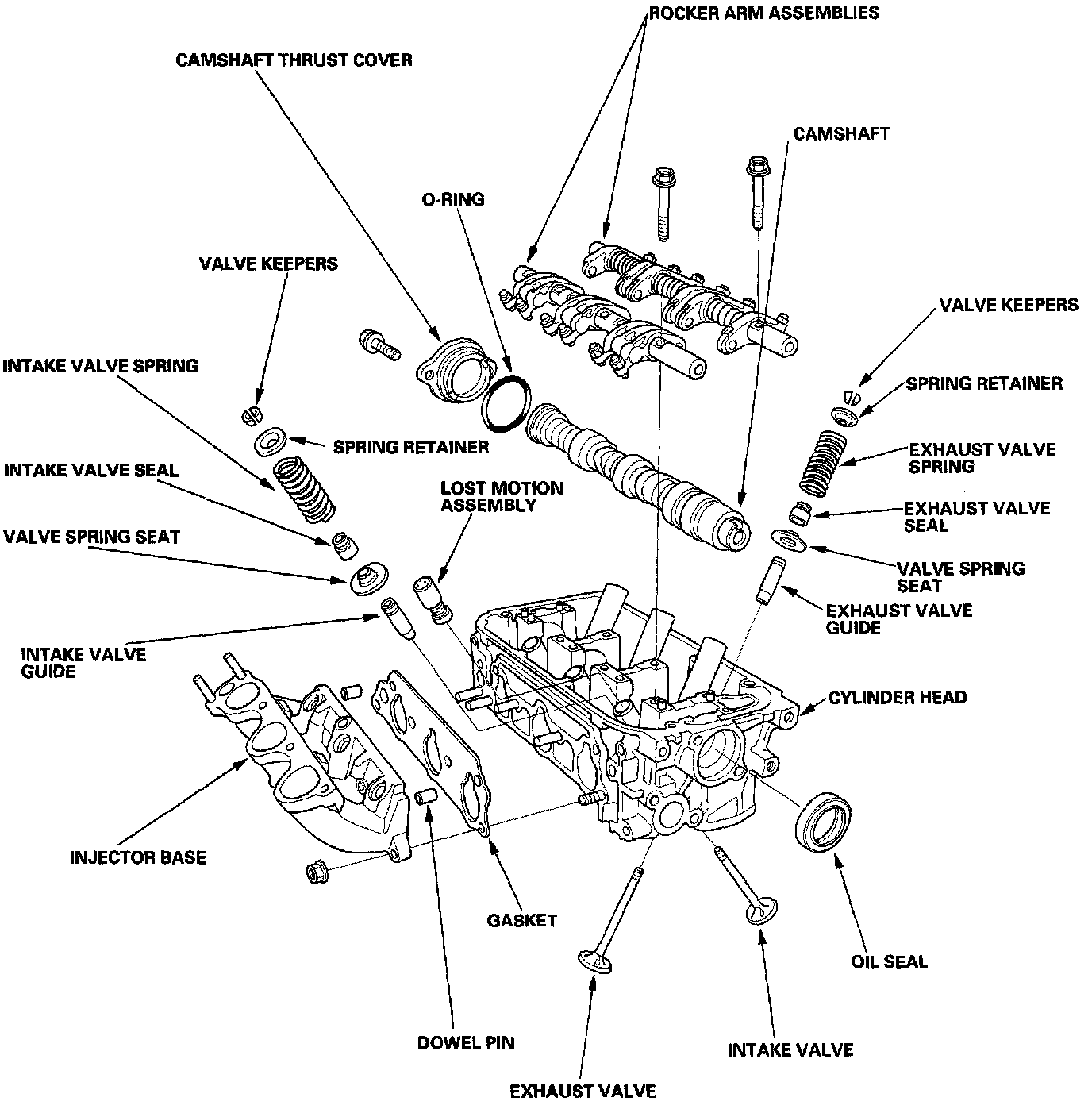 ROCKER ARM ASSEMBLIES

CAMSHAFT THRUST COVER

CAMSHAFT

O-RING

VALVE KEEPERS

VALVE KEEPERS

INTAKE VALVE SPRING

SPRING RETAINER

SPRING RETAINER

EXHAUST VALVE SPRING

INTAKE VALVE SEAL

LOST MOTION ASSEMBLY

EXHAUST VALVE SEAL

VALVE SPRING SEAT

VALVE SPRING SEAT

EXHAUST VALVE GUIDE

INTAKE VALVE GUIDE

CYLINDER HEAD

INJECTOR BASE

GASKET

OIL SEAL

DOWEL PIN

INTAKE VALVE

EXHAUST VALVE