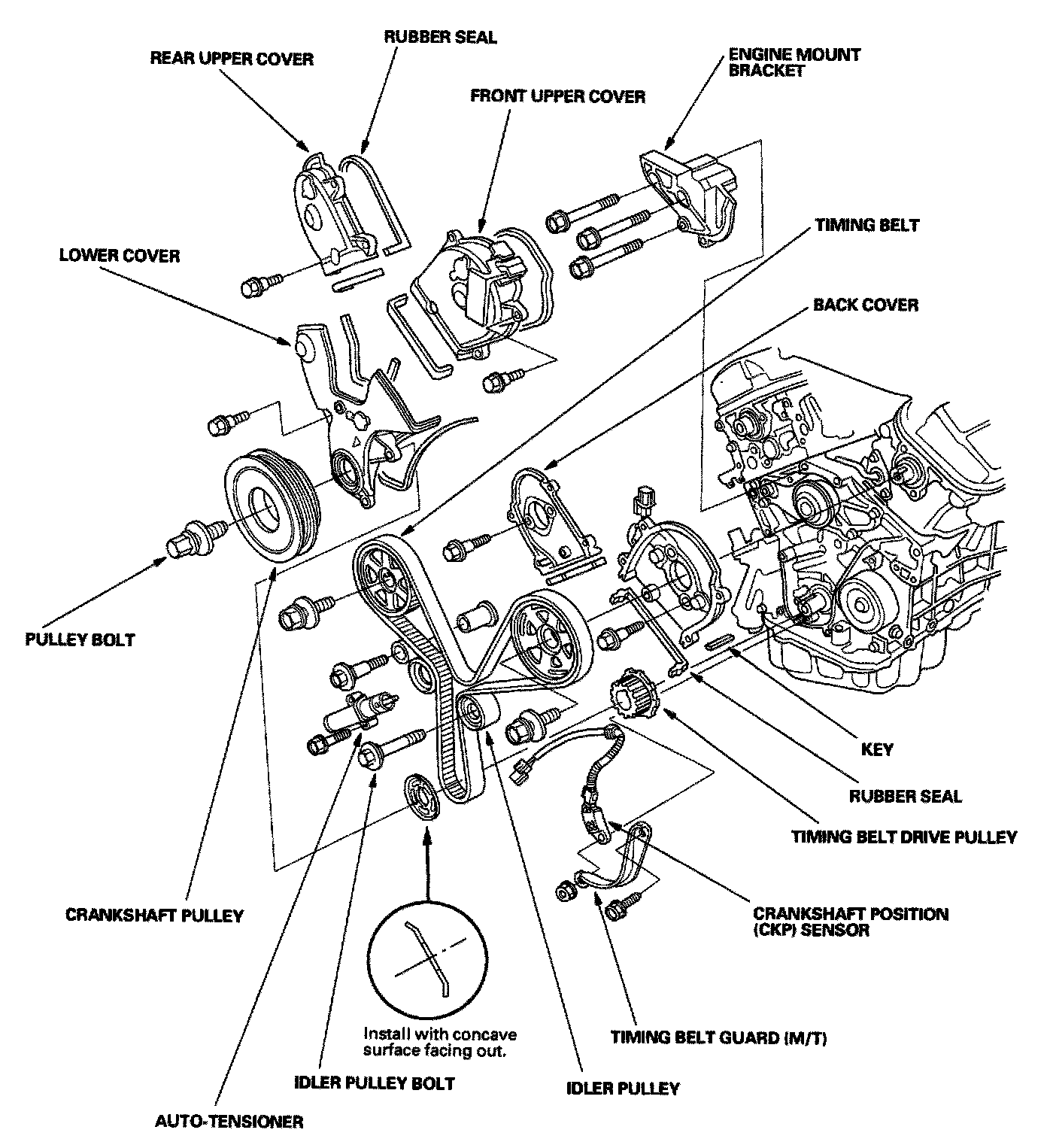 RUBBER SEAL

REAR UPPER COVER

ENGINE MOUNT BRACKET

FRONT UPPER COVER

TIMING BELT

LOWER COVER

BACK COVER

PULLEY BOLT

KEY

RUBBER SEAL

TIMING BELT DRIVE PULLEY

CRANKSHAFT PULLEY

CRANKSHAFT POSITION (CKP) SENSOR

Install with concave surface facing out.

TIMING BELT GUARD (M/T)

IDLER PULLEY BOLT

IDLER PULLEY

AUTO-TENSIONER