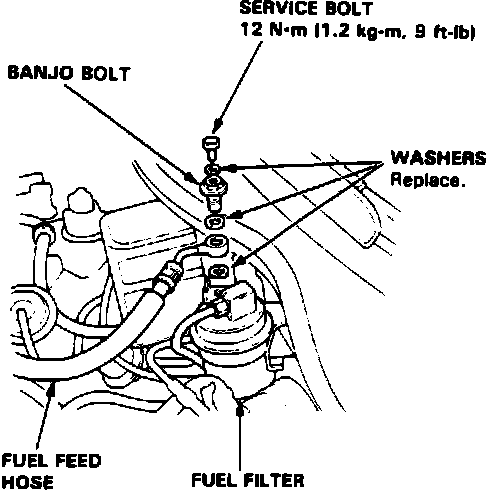 SERVICE BOLT
12 N·m (1.2 kg-m, 9 ft-lb)

BANJO BOLT

WASHERS
Replace.

FUEL FEED HOSE

FUEL FILTER