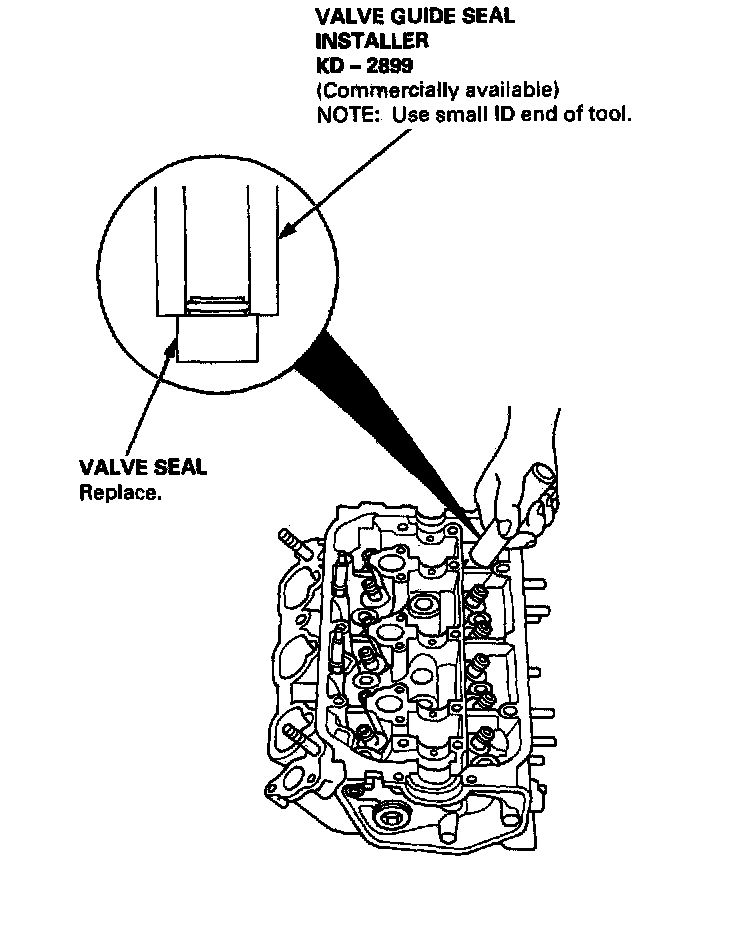 VALVE GUIDE SEAL
INSTALLER
KD – 2899
(Commercially available)
NOTE: Use small ID end of tool.

VALVE SEAL
Replace.