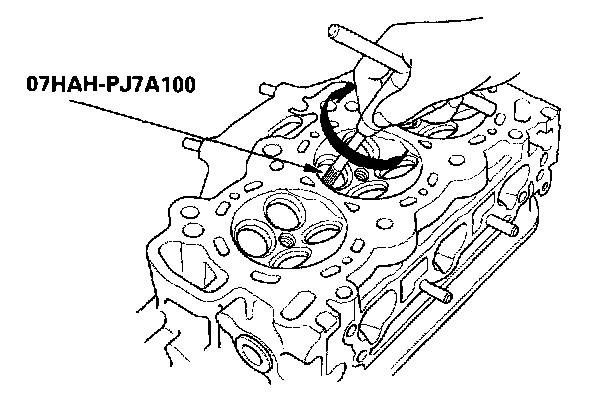 07HAH-PJ7A100