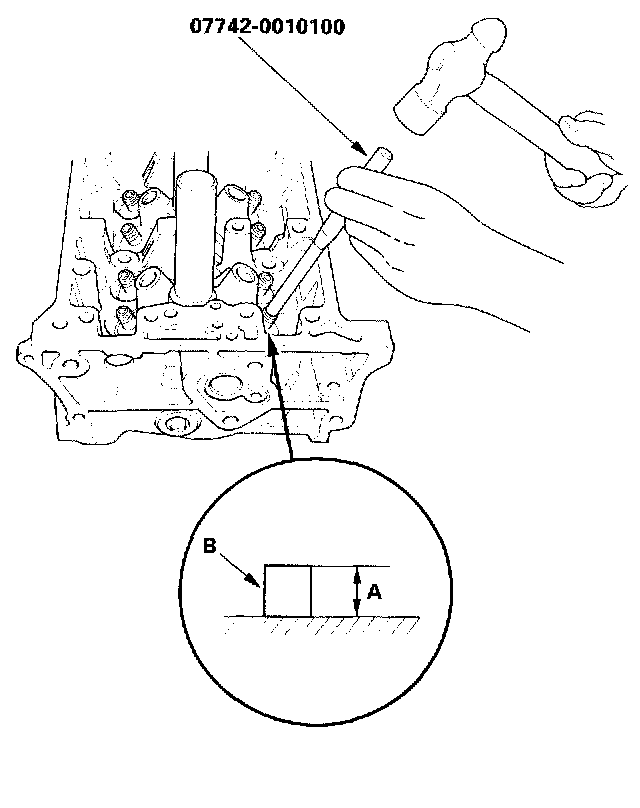 07742-0010100

B

A