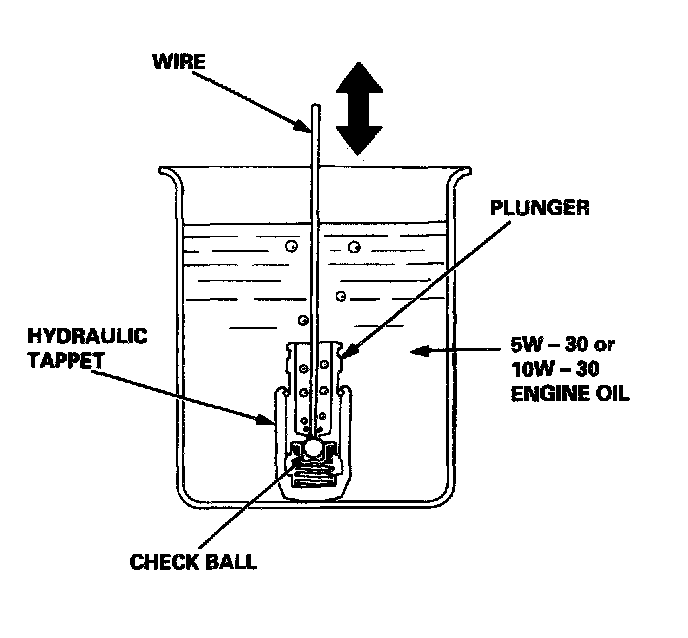 WIRE

PLUNGER

HYDRAULIC TAPPET

5W – 30 or 10W – 30 ENGINE OIL

CHECK BALL