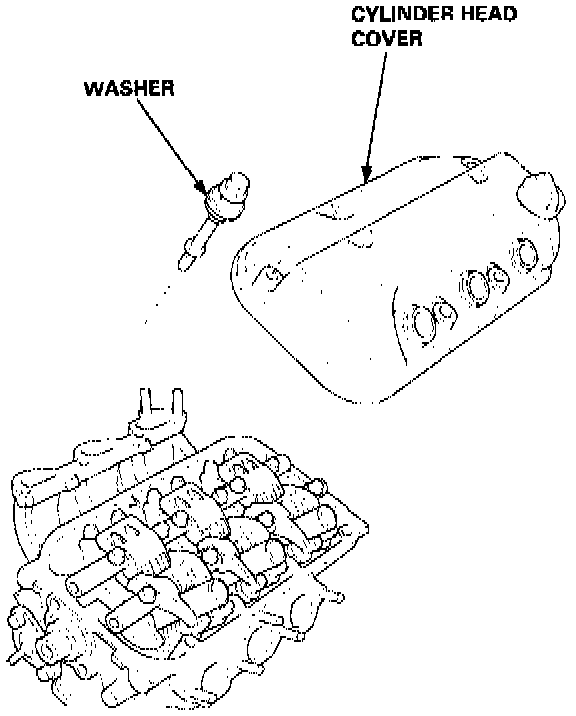 CYLINDER HEAD COVER

WASHER