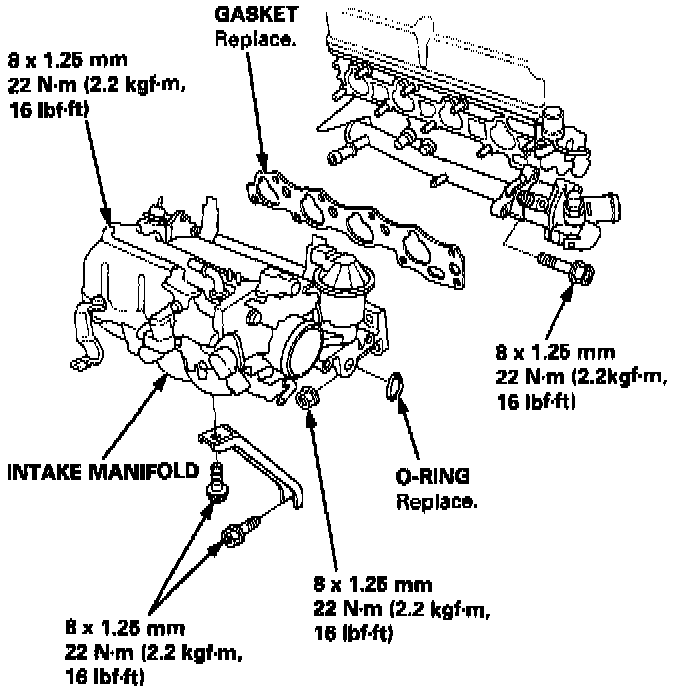 GASKET
Replace.

8 x 1.25 mm
22 N·m (2.2 kgf·m,
16 lbf·ft)

8 x 1.25 mm
22 N·m (2.2kgf·m,
16 lbf·ft)

INTAKE MANIFOLD

O-RING
Replace.

8 x 1.25 mm
22 N·m (2.2 kgf·m,
16 lbf·ft)

8 x 1.25 mm
22 N·m (2.2 kgf·m,
16 lbf·ft)