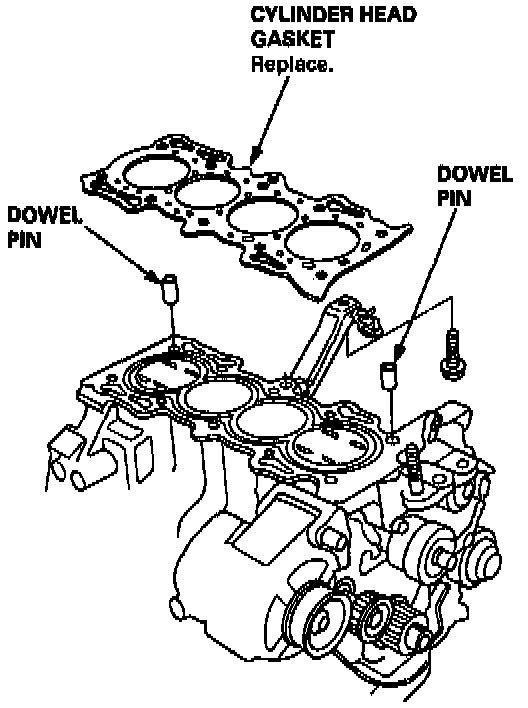 CYLINDER HEAD GASKET
Replace.

DOWEL PIN

DOWEL PIN