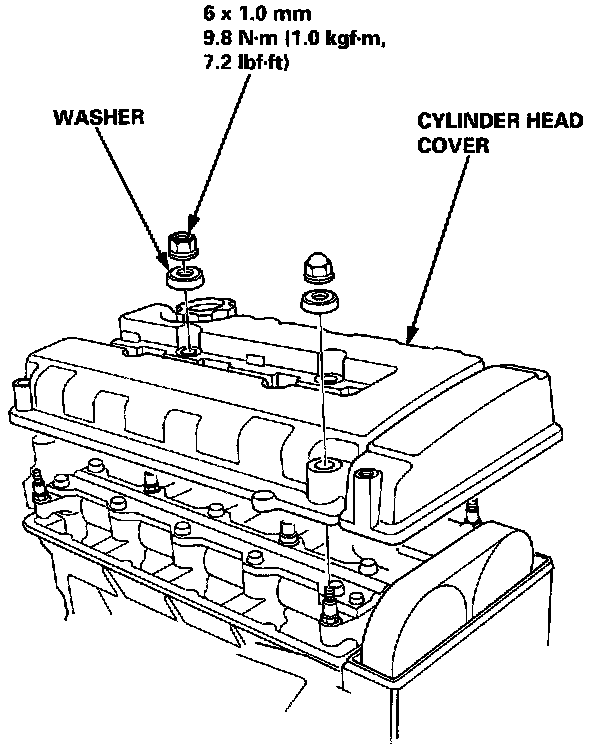 6 x 1.0 mm
9.8 N·m (1.0 kgf·m, 7.2 lbf·ft)

WASHER

CYLINDER HEAD COVER