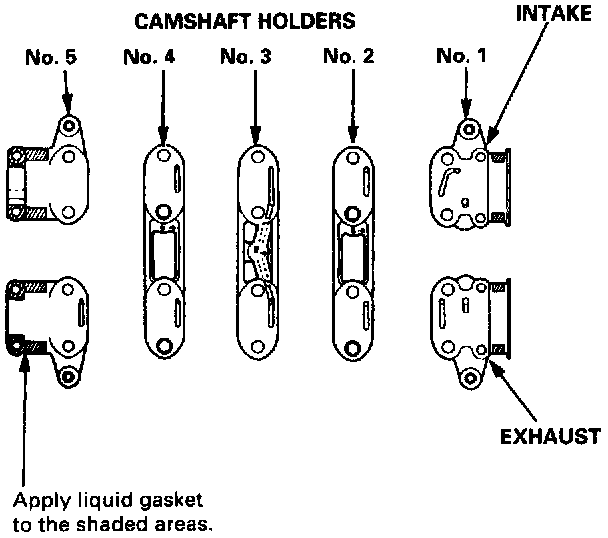 CAMSHAFT HOLDERS

INTAKE

No. 5

No. 4

No. 3

No. 2

No. 1

EXHAUST

Apply liquid gasket to the shaded areas.